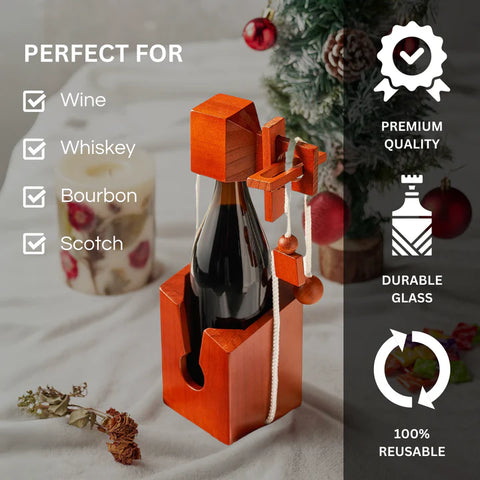 PERFECT FOR

Wine

Whiskey

Bourbon

Scotch

PREMIUM QUALITY

DURABLE GLASS

100% REUSABLE