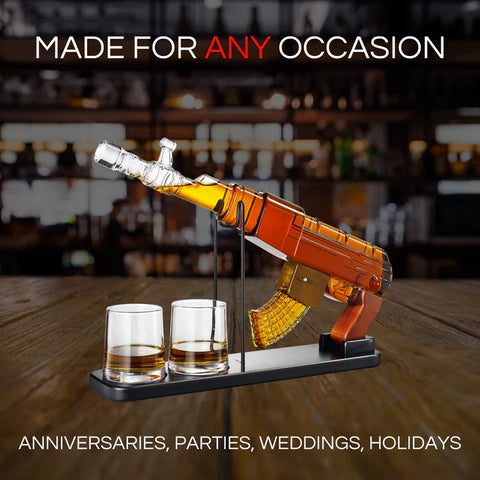 MADE FOR ANY OCCASION

ANNIVERSARIES, PARTIES, WEDDINGS, HOLIDAYS